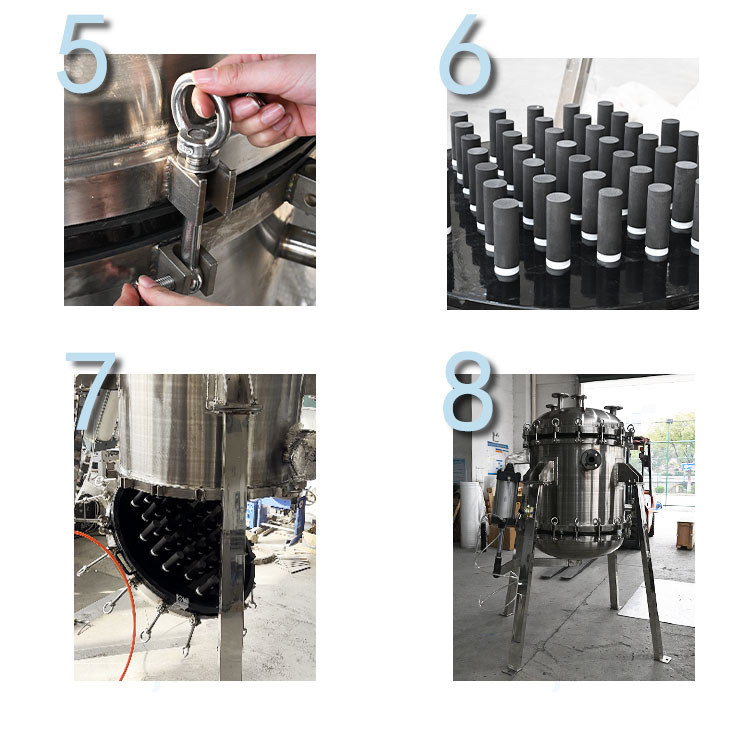 5

6

7

8