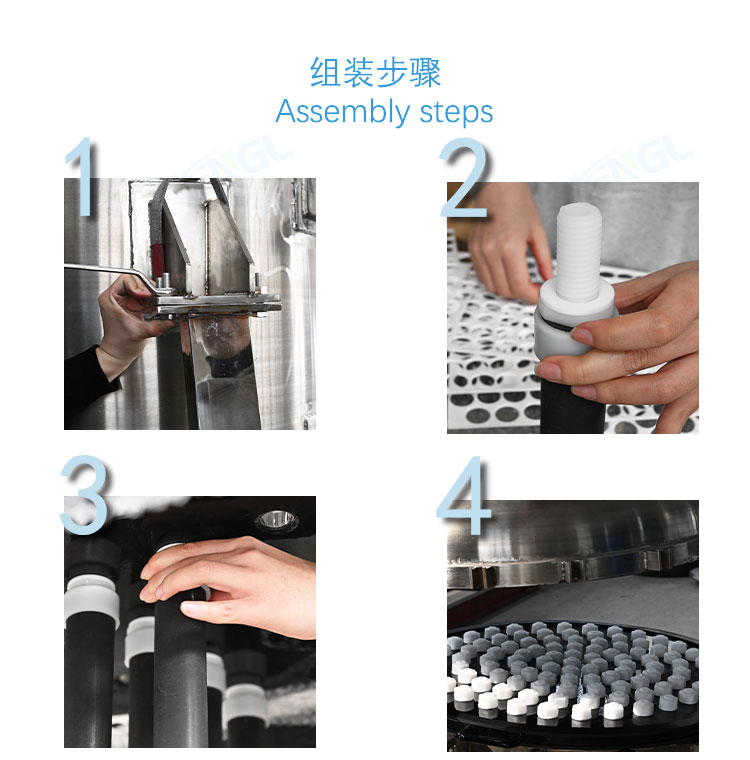 组装步骤
Assembly steps

1

2

3

4